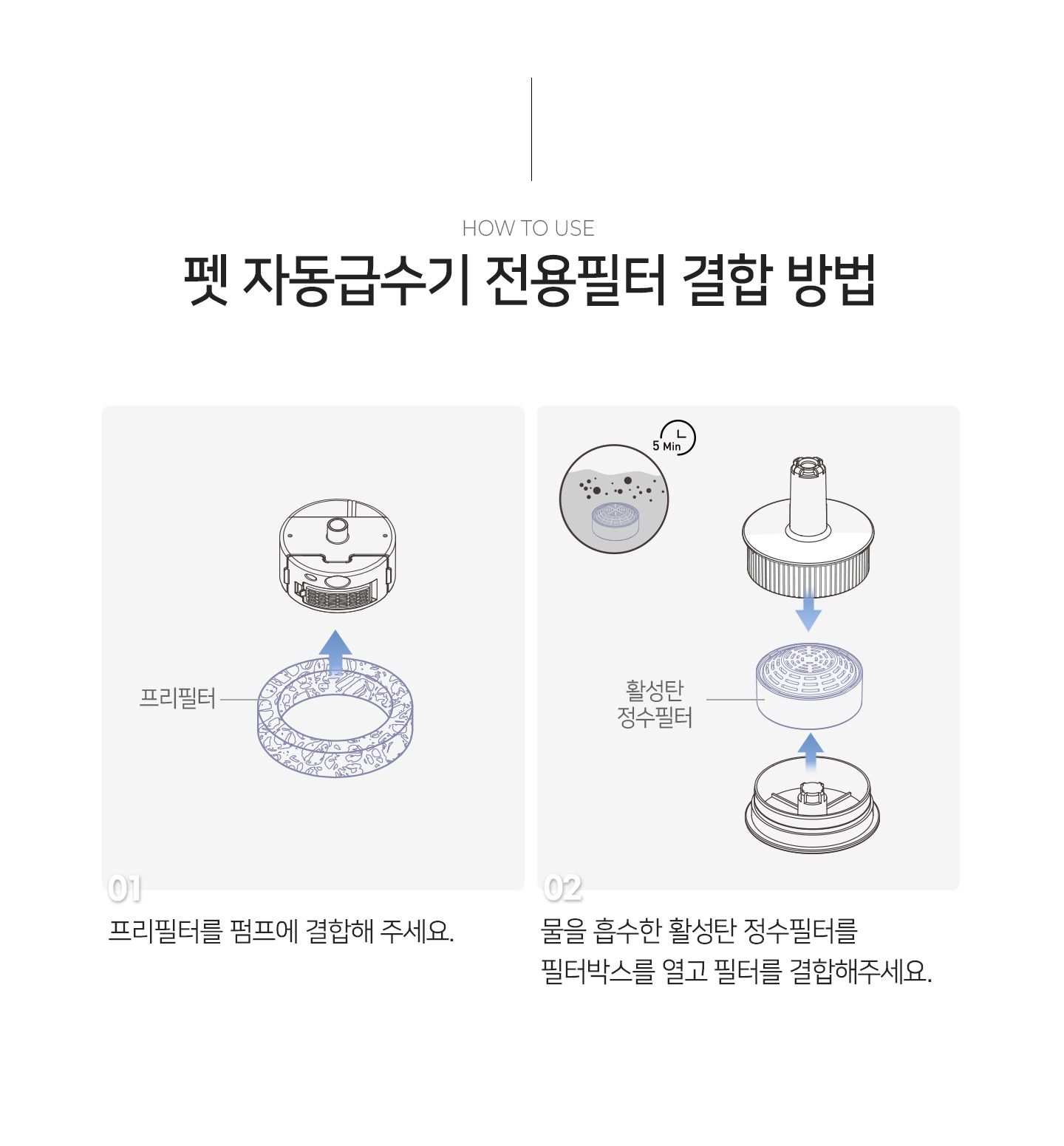 HOW TO USE

펫 자동급수기 전용필터 결합 방법

프리필터

01

프리필터를 펌프에 결합해 주세요.

5 Min

활성탄 정수필터

02

물을 흡수한 활성탄 정수필터를 필터박스를 열고 필터를 결합해주세요.