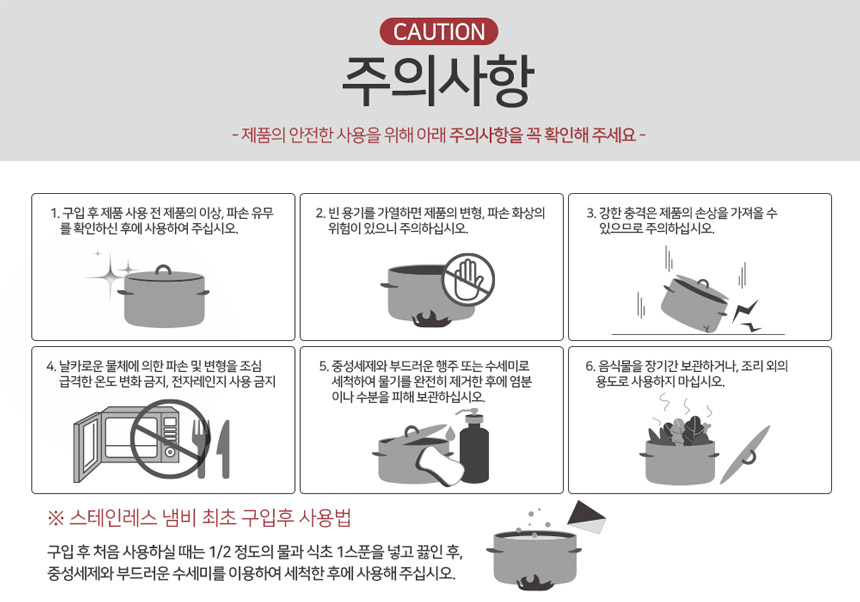 CAUTION

주의사항

- 제품의 안전한 사용을 위해 아래 주의사항을 꼭 확인해 주세요 -

1. 구입 후 제품 사용 전 제품의 이상, 파손 유무를 확인하신 후에 사용하여 주십시오.

2. 빈 용기를 가열하면 제품의 변형, 파손 화상의 위험이 있으니 주의하십시오.

3. 강한 충격은 제품의 손상을 가져올 수 있으므로 주의하십시오.

4. 날카로운 물체에 의한 파손 및 변형을 조심 급격한 온도 변화 금지, 전자레인지 사용 금지

5. 중성세제와 부드러운 행주 또는 수세미로 세척하여 물기를 완전히 제거한 후에 염분이나 수분을 피해 보관하십시오.

6. 음식물을 장기간 보관하거나, 조리 외의 용도로 사용하지 마십시오.

※ 스테인레스 냄비 최초 구입후 사용법

구입 후 처음 사용하실 때는 1/2 정도의 물과 식초 1스푼을 넣고 끓인 후, 중성세제와 부드러운 수세미를 이용하여 세척한 후에 사용해 주십시오.