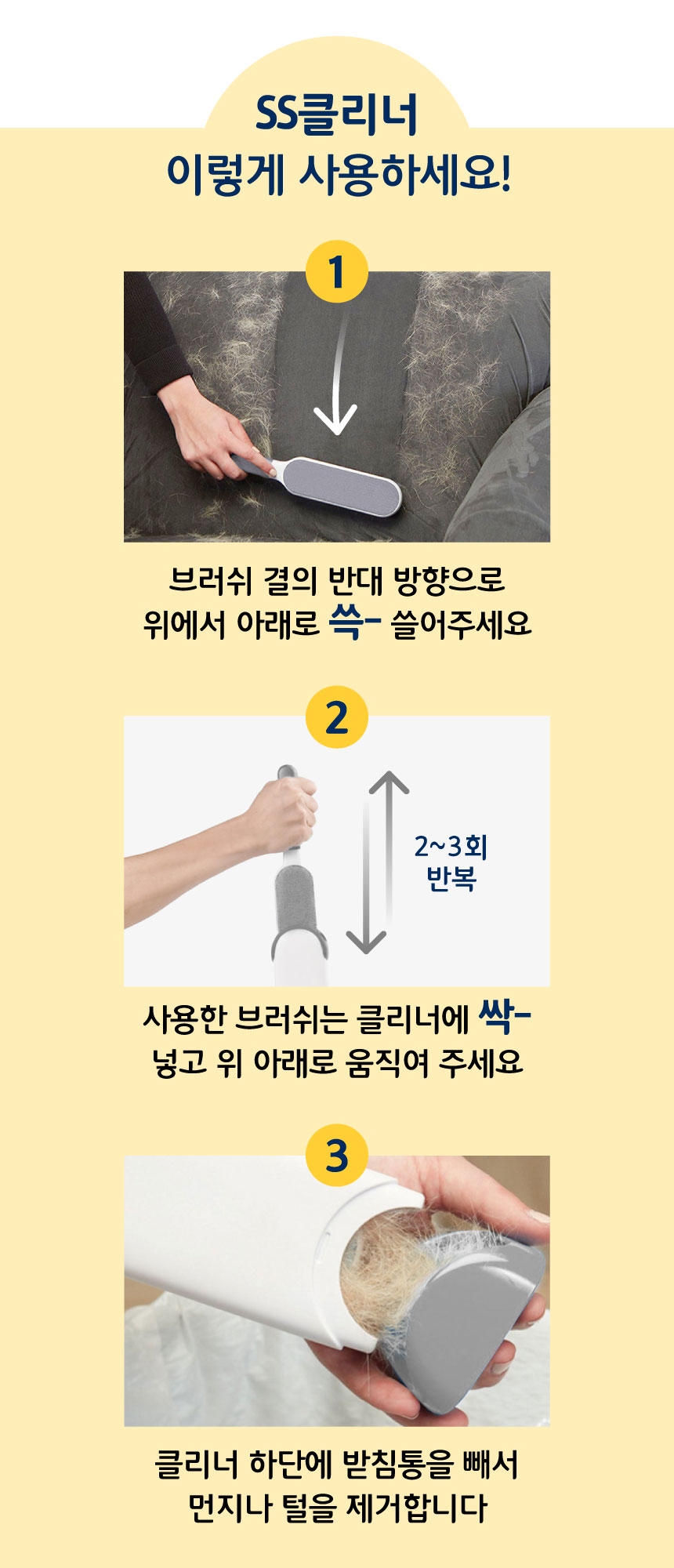 SS클리너
이렇게 사용하세요!

1

브러쉬 결의 반대 방향으로
위에서 아래로 쓱- 쓸어주세요

2

2~3회
반복

사용한 브러쉬는 클리너에 싹-
넣고 위 아래로 움직여 주세요

3

클리너 하단에 받침통을 빼서
먼지나 털을 제거합니다