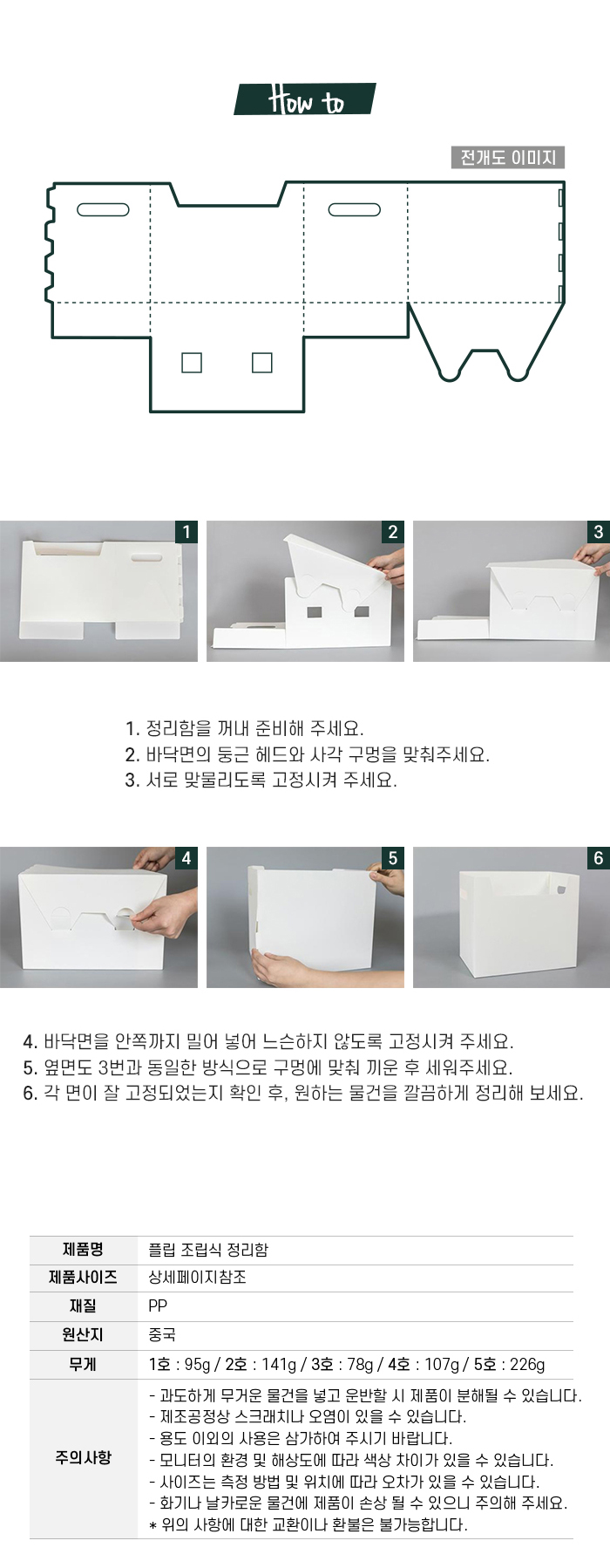 How to

전개도 이미지

1

2

3

1. 정리함을 꺼내 준비해 주세요.
2. 바닥면의 둥근 헤드와 사각 구멍을 맞춰주세요.
3. 서로 맞물리도록 고정시켜 주세요.

4

5

6

4. 바닥면을 안쪽까지 밀어 넣어 느슨하지 않도록 고정시켜 주세요.
5. 옆면도 3번과 동일한 방식으로 구멍에 맞춰 끼운 후 세워주세요.
6. 각 면이 잘 고정되었는지 확인 후, 원하는 물건을 깔끔하게 정리해 보세요.

| 제품명 | 플립 조립식 정리함 |
|---|---|
| 제품사이즈 | 상세페이지참조 |
| 재질 | PP |
| 원산지 | 중국 |
| 무게 | 1호 : 95g / 2호 : 141g / 3호 : 78g / 4호 : 107g / 5호 : 226g |
| 주의사항 | - 과도하게 무거운 물건을 넣고 운반할 시 제품이 분해될 수 있습니다. - 제조공정상 스크래치나 오염이 있을 수 있습니다. - 용도 이외의 사용은 삼가하여 주시기 바랍니다. - 모니터의 환경 및 해상도에 따라 색상 차이가 있을 수 있습니다. - 사이즈는 측정 방법 및 위치에 따라 오차가 있을 수 있습니다. - 화기나 날카로운 물건에 제품이 손상 될 수 있으니 주의해 주세요. * 위의 사항에 대한 교환이나 환불은 불가능합니다. |