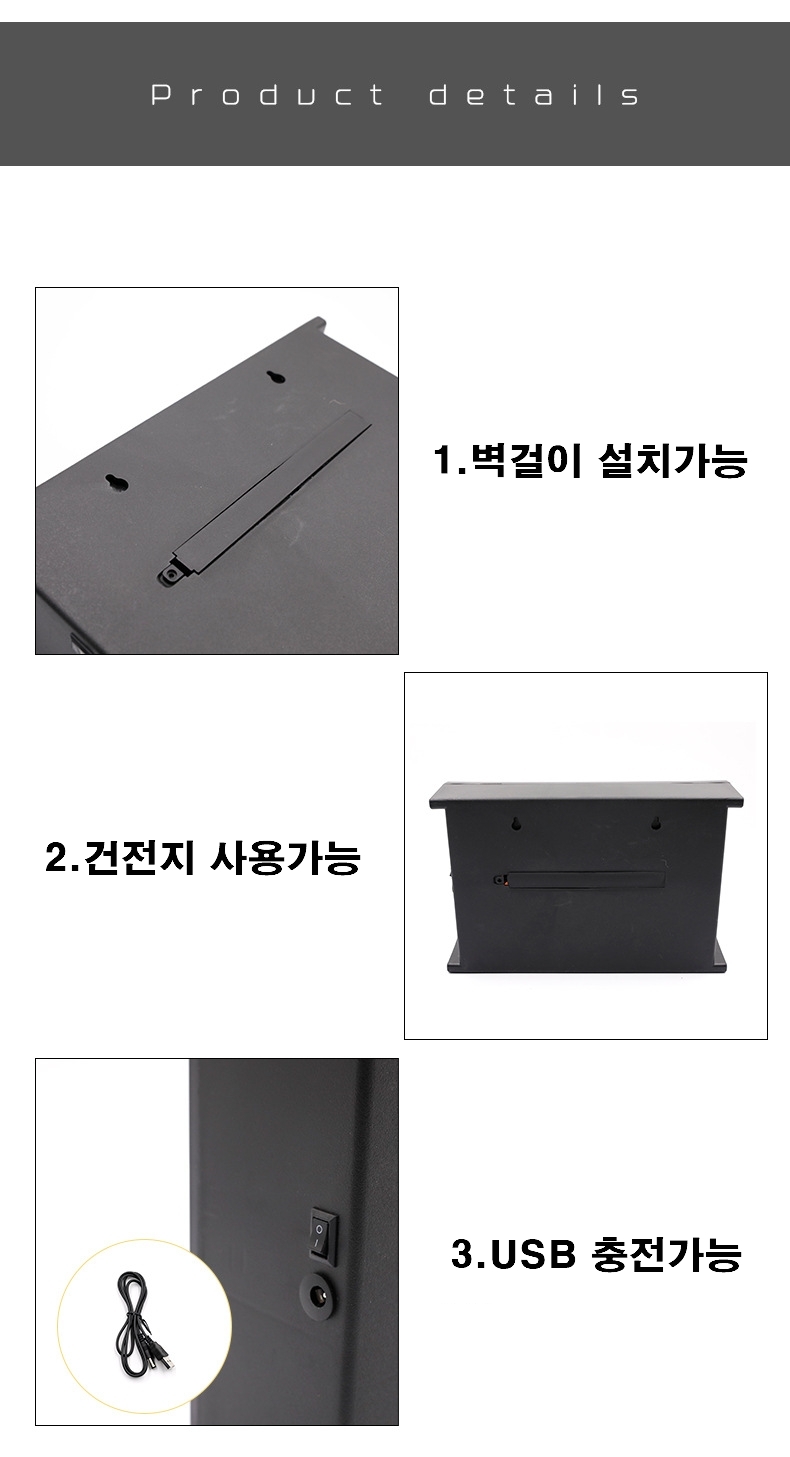 Product details

1.벽걸이 설치가능

2.건전지 사용가능

3.USB 충전가능