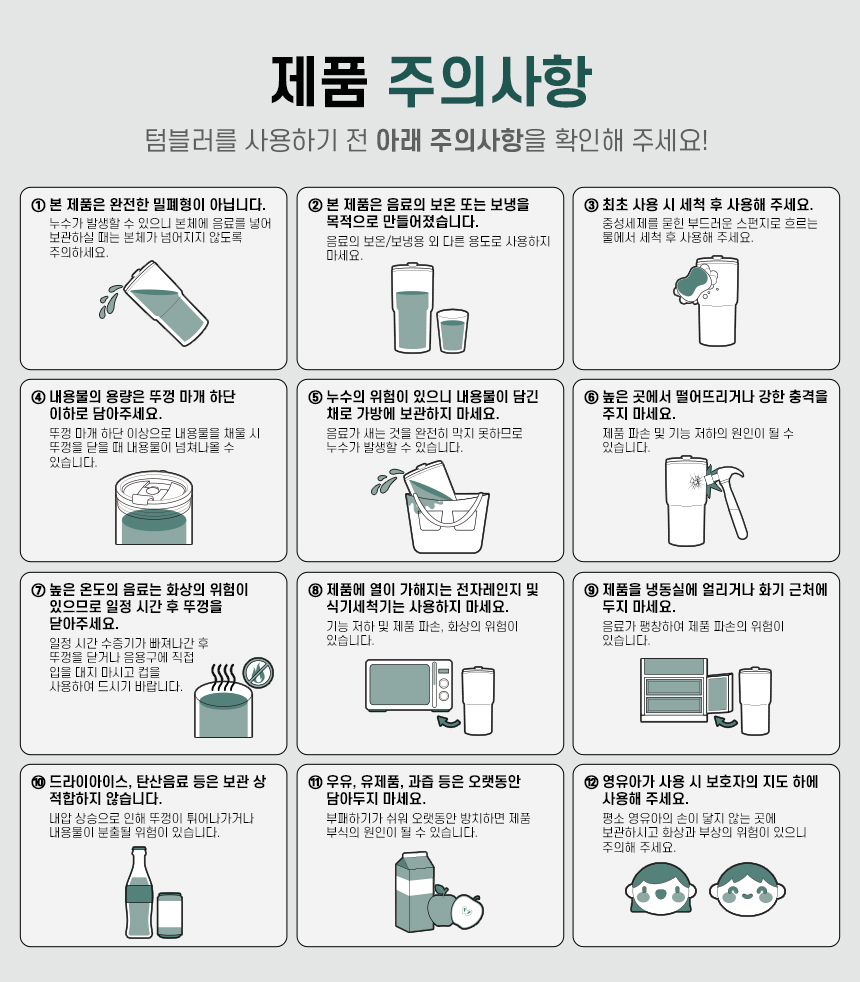 제품 주의사항

텀블러를 사용하기 전 아래 주의사항을 확인해 주세요!

① 본 제품은 완전한 밀폐형이 아닙니다.
누수가 발생할 수 있으니 본체에 음료를 넣어 보관하실 때는 본체가 넘어지지 않도록 주의하세요.

② 본 제품은 음료의 보온 또는 보냉을 목적으로 만들어졌습니다.
음료의 보온/보냉용 외 다른 용도로 사용하지 마세요.

③ 최초 사용 시 세척 후 사용해 주세요.
중성세제를 묻힌 부드러운 스펀지로 흐르는 물에서 세척 후 사용해 주세요.

④ 내용물의 용량은 뚜껑 마개 하단 이하로 담아주세요.
뚜껑 마개 하단 이상으로 내용물을 채울 시 뚜껑을 닫을 때 내용물이 넘쳐나올 수 있습니다.

⑤ 누수의 위험이 있으니 내용물이 담긴 채로 가방에 보관하지 마세요.
음료가 새는 것을 완전히 막지 못하므로 누수가 발생할 수 있습니다.

⑥ 높은 곳에서 떨어뜨리거나 강한 충격을 주지 마세요.
제품 파손 및 기능 저하의 원인이 될 수 있습니다.

⑦ 높은 온도의 음료는 화상의 위험이 있으므로 일정 시간 후 뚜껑을 닫아주세요.
일정 시간 수증기가 빠져나간 후 뚜껑을 닫거나 음용구에 직접 입을 대지 마시고 컵을 사용하여 드시기 바랍니다.

⑧ 제품에 열이 가해지는 전자레인지 및 식기세척기는 사용하지 마세요.
기능 저하 및 제품 파손, 화상의 위험이 있습니다.

⑨ 제품을 냉동실에 얼리거나 화기 근처에 두지 마세요.
음료가 팽창하여 제품 파손의 위험이 있습니다.

⑩ 드라이아이스, 탄산음료 등은 보관 상 적합하지 않습니다.
내압 상승으로 인해 뚜껑이 튀어나가거나 내용물이 분출될 위험이 있습니다.

⑪ 우유, 유제품, 과즙 등은 오랫동안 담아두지 마세요.
부패하기가 쉬워 오랫동안 방치하면 제품 부식의 원인이 될 수 있습니다.

⑫ 영유아가 사용 시 보호자의 지도 하에 사용해 주세요.
평소 영유아의 손이 닿지 않는 곳에 보관하시고 화상과 부상의 위험이 있으니 주의해 주세요.