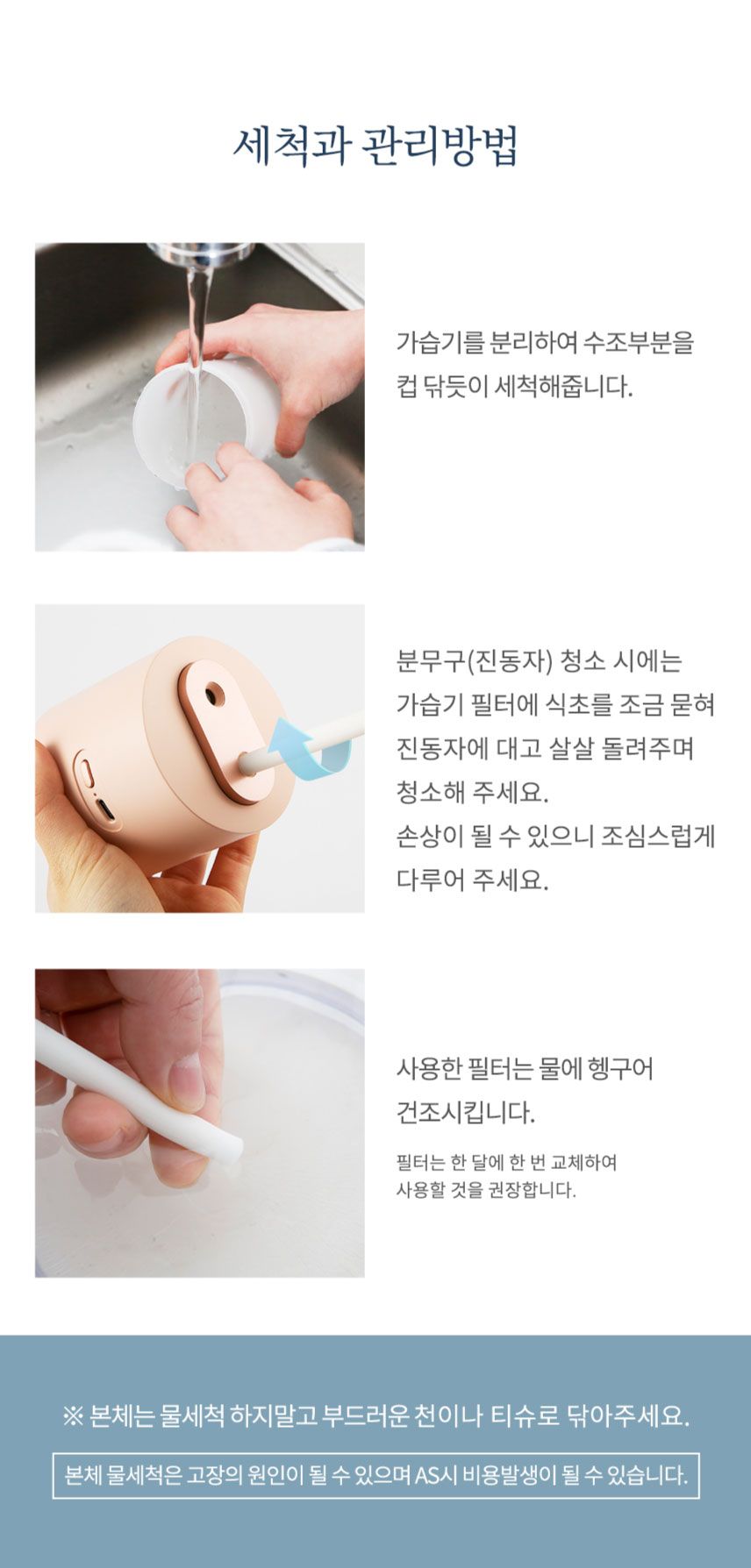 세척과 관리방법

가습기를 분리하여 수조부분을 컵 닦듯이 세척해줍니다.

분무구(진동자) 청소 시에는 가습기 필터에 식초를 조금 묻혀 진동자에 대고 살살 돌려주며 청소해 주세요.
손상이 될 수 있으니 조심스럽게 다루어 주세요.

사용한 필터는 물에 헹구어 건조시킵니다.

필터는 한 달에 한 번 교체하여 사용할 것을 권장합니다.

※ 본체는 물세척 하지말고 부드러운 천이나 티슈로 닦아주세요.

본체 물세척은 고장의 원인이 될 수 있으며 AS시 비용발생이 될 수 있습니다.