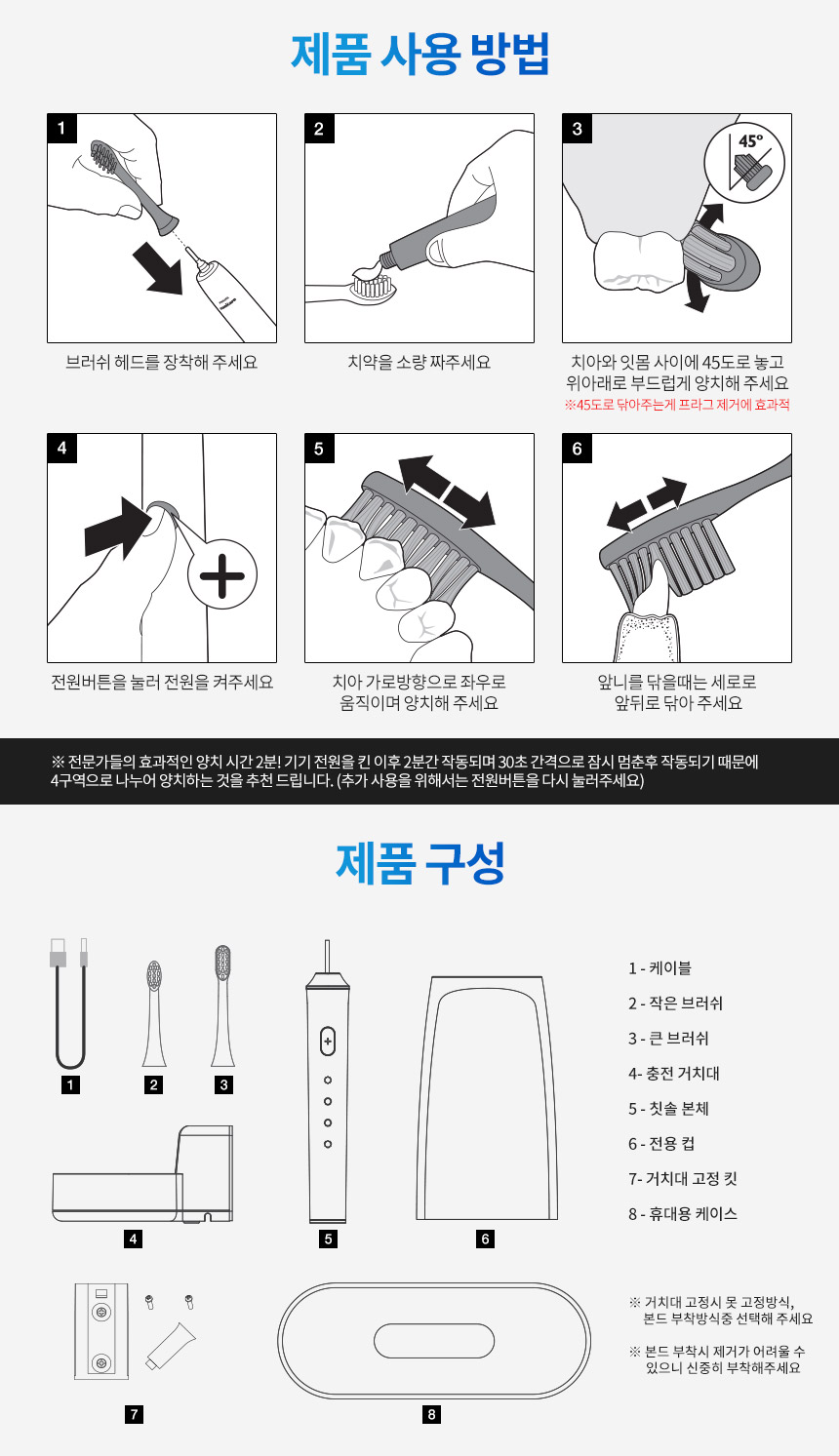 제품 사용 방법

1
브러쉬 헤드를 장착해 주세요

2
치약을 소량 짜주세요

3
45°
치아와 잇몸 사이에 45도로 놓고 위아래로 부드럽게 양치해 주세요
※45도로 닦아주는게 프라그 제거에 효과적

4
전원버튼을 눌러 전원을 켜주세요

5
치아 가로방향으로 좌우로 움직이며 양치해 주세요

6
앞니를 닦을때는 세로로 앞뒤로 닦아 주세요

※ 전문가들의 효과적인 양치 시간 2분! 기기 전원을 킨 이후 2분간 작동되며 30초 간격으로 잠시 멈춘후 작동되기 때문에 4구역으로 나누어 양치하는 것을 추천 드립니다. (추가 사용을 위해서는 전원버튼을 다시 눌러주세요)

제품 구성

1 2 3 4 5 6 7 8

1 - 케이블
2 - 작은 브러쉬
3 - 큰 브러쉬
4- 충전 거치대
5 - 칫솔 본체
6 - 전용 컵
7- 거치대 고정 킷
8 - 휴대용 케이스

※ 거치대 고정시 못 고정방식, 본드 부착방식중 선택해 주세요

※ 본드 부착시 제거가 어려울 수 있으니 신중히 부착해주세요