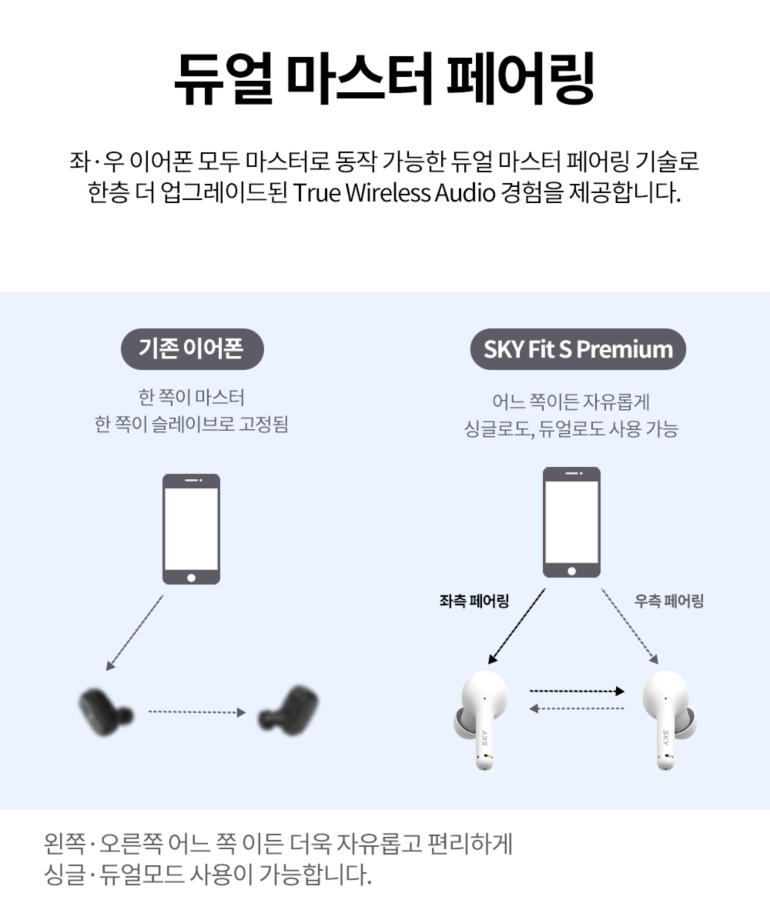 듀얼 마스터 페어링

좌·우 이어폰 모두 마스터로 동작 가능한 듀얼 마스터 페어링 기술로 한층 더 업그레이드된 True Wireless Audio 경험을 제공합니다.

기존 이어폰

한 쪽이 마스터
한 쪽이 슬레이브로 고정됨

SKY Fit S Premium

어느 쪽이든 자유롭게
싱글로도, 듀얼로도 사용 가능

좌측 페어링

우측 페어링

SKY

SKY

왼쪽·오른쪽 어느 쪽 이든 더욱 자유롭고 편리하게
싱글·듀얼모드 사용이 가능합니다.