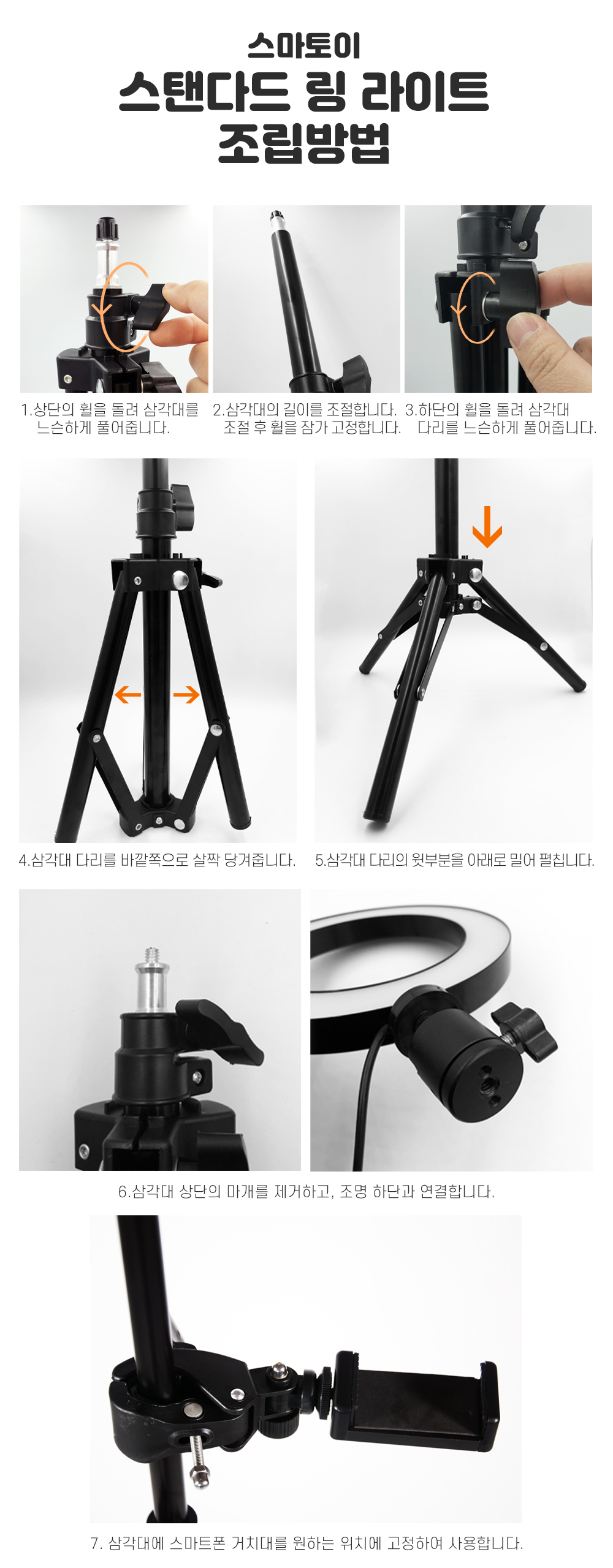 스마토이
스탠다드 링 라이트
조립방법

1.상단의 휠을 돌려 삼각대를 느슨하게 풀어줍니다.

2.삼각대의 길이를 조절합니다. 조절 후 휠을 잠가 고정합니다.

3.하단의 휠을 돌려 삼각대 다리를 느슨하게 풀어줍니다.

4.삼각대 다리를 바깥쪽으로 살짝 당겨줍니다.

5.삼각대 다리의 윗부분을 아래로 밀어 펼칩니다.

6.삼각대 상단의 마개를 제거하고, 조명 하단과 연결합니다.

7. 삼각대에 스마트폰 거치대를 원하는 위치에 고정하여 사용합니다.