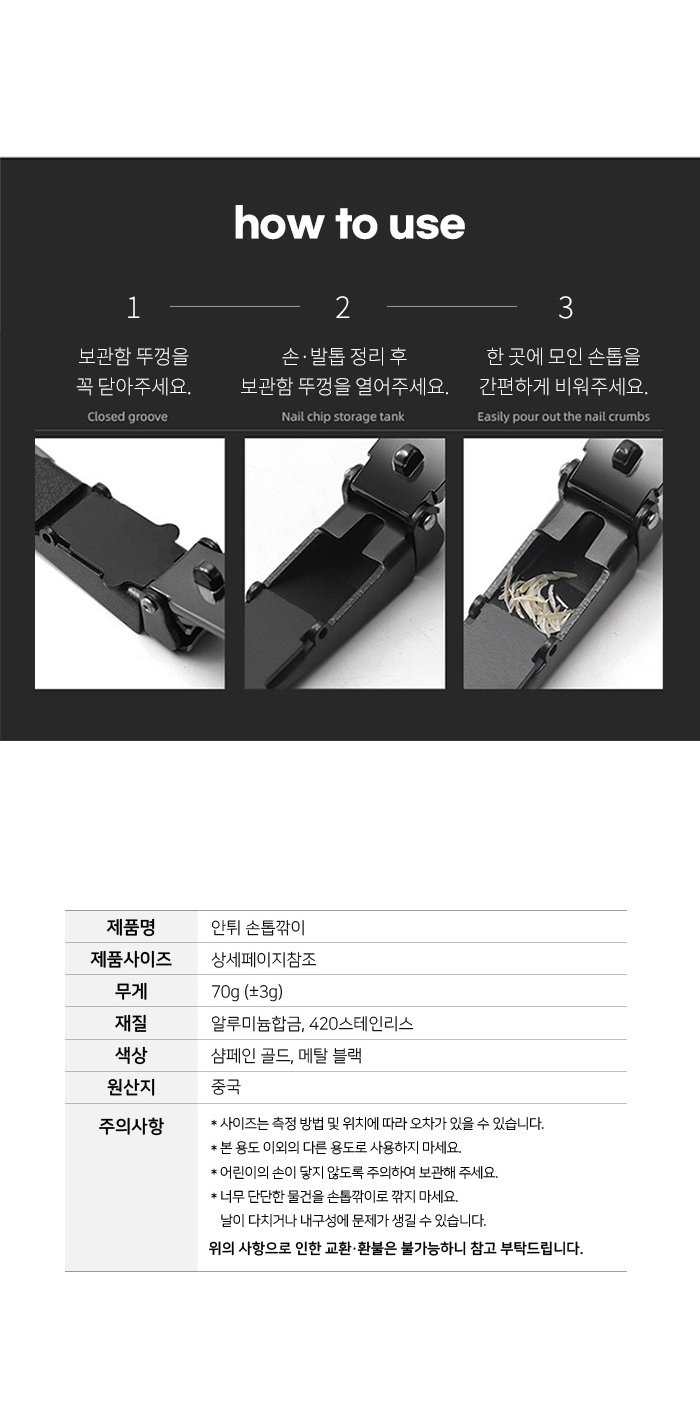 how to use

1

보관함 뚜껑을 꼭 닫아주세요.

Closed groove

2

손·발톱 정리 후 보관함 뚜껑을 열어주세요.

Nail chip storage tank

3

한 곳에 모인 손톱을 간편하게 비워주세요.

Easily pour out the nail crumbs

| 제품명 | 안튀 손톱깎이 |
|---|---|
| 제품사이즈 | 상세페이지참조 |
| 무게 | 70g (±3g) |
| 재질 | 알루미늄합금, 420스테인리스 |
| 색상 | 샴페인 골드, 메탈 블랙 |
| 원산지 | 중국 |
| 주의사항 | * 사이즈는 측정 방법 및 위치에 따라 오차가 있을 수 있습니다. * 본 용도 이외의 다른 용도로 사용하지 마세요. * 어린이의 손이 닿지 않도록 주의하여 보관해 주세요. * 너무 단단한 물건을 손톱깎이로 깎지 마세요. 날이 다치거나 내구성에 문제가 생길 수 있습니다. 위의 사항으로 인한 교환·환불은 불가능하니 참고 부탁드립니다. |