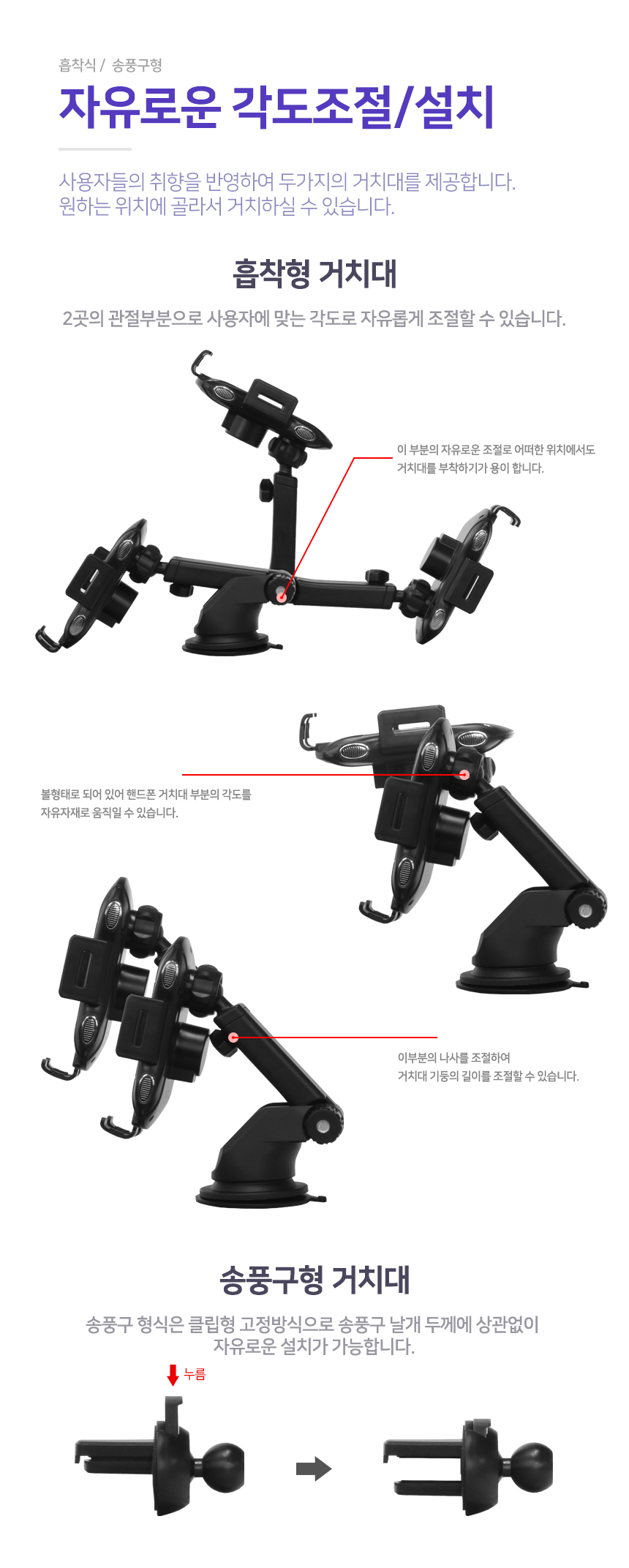 흡착식 / 송풍구형

자유로운 각도조절/설치

사용자들의 취향을 반영하여 두가지의 거치대를 제공합니다.
원하는 위치에 골라서 거치하실 수 있습니다.

흡착형 거치대

2곳의 관절부분으로 사용자에 맞는 각도로 자유롭게 조절할 수 있습니다.

이 부분의 자유로운 조절로 어떠한 위치에서도 거치대를 부착하기가 용이 합니다.

볼형태로 되어 있어 핸드폰 거치대 부분의 각도를 자유자재로 움직일 수 있습니다.

이부분의 나사를 조절하여 거치대 기둥의 길이를 조절할 수 있습니다.

송풍구형 거치대

송풍구 형식은 클립형 고정방식으로 송풍구 날개 두께에 상관없이 자유로운 설치가 가능합니다.

누름