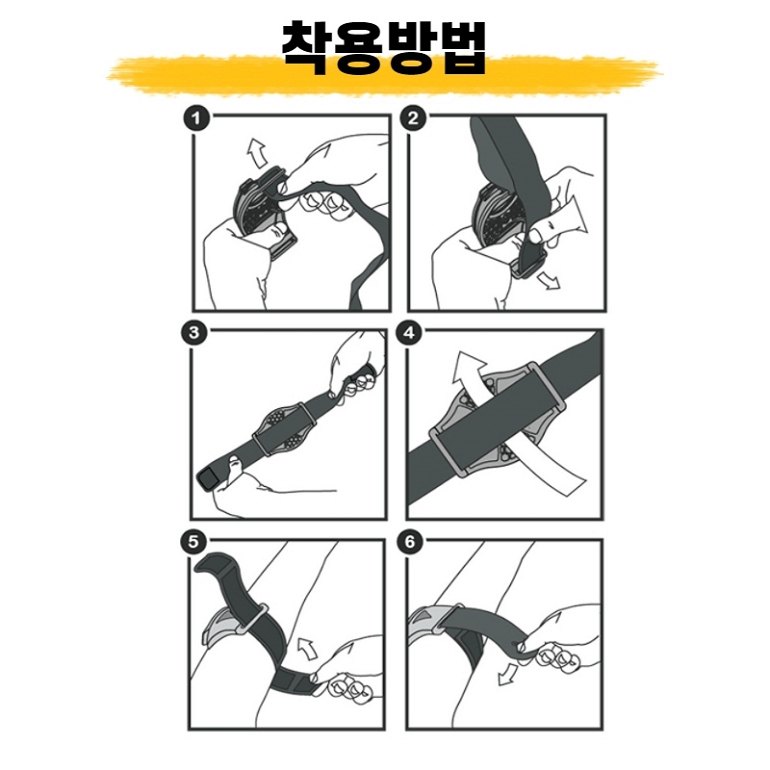 착용방법

1

2

3

4

5

6