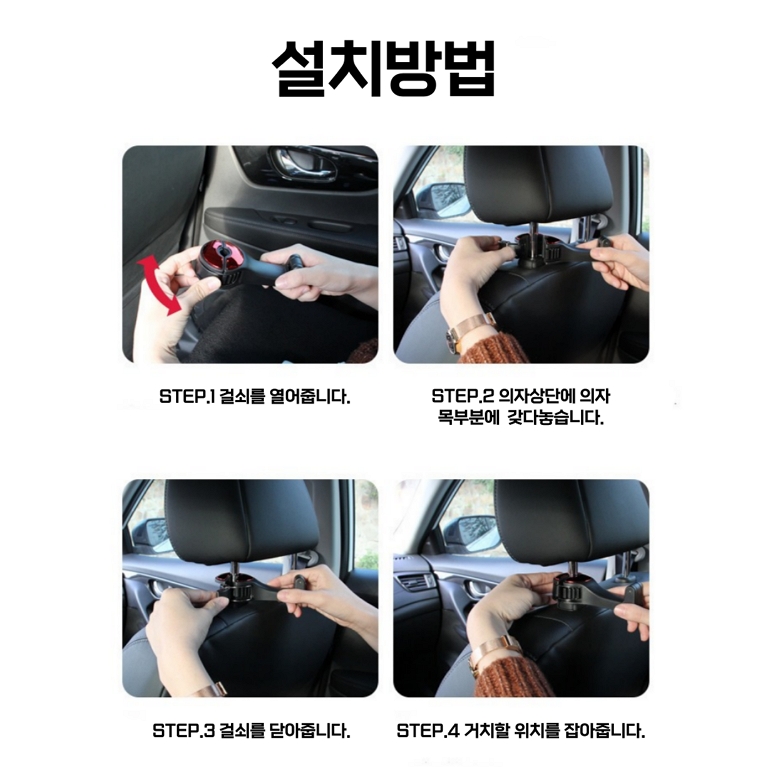 설치방법

STEP.1 걸쇠를 열어줍니다.

STEP.2 의자상단에 의자 목부분에 갖다놓습니다.

STEP.3 걸쇠를 닫아줍니다.

STEP.4 거치할 위치를 잡아줍니다.